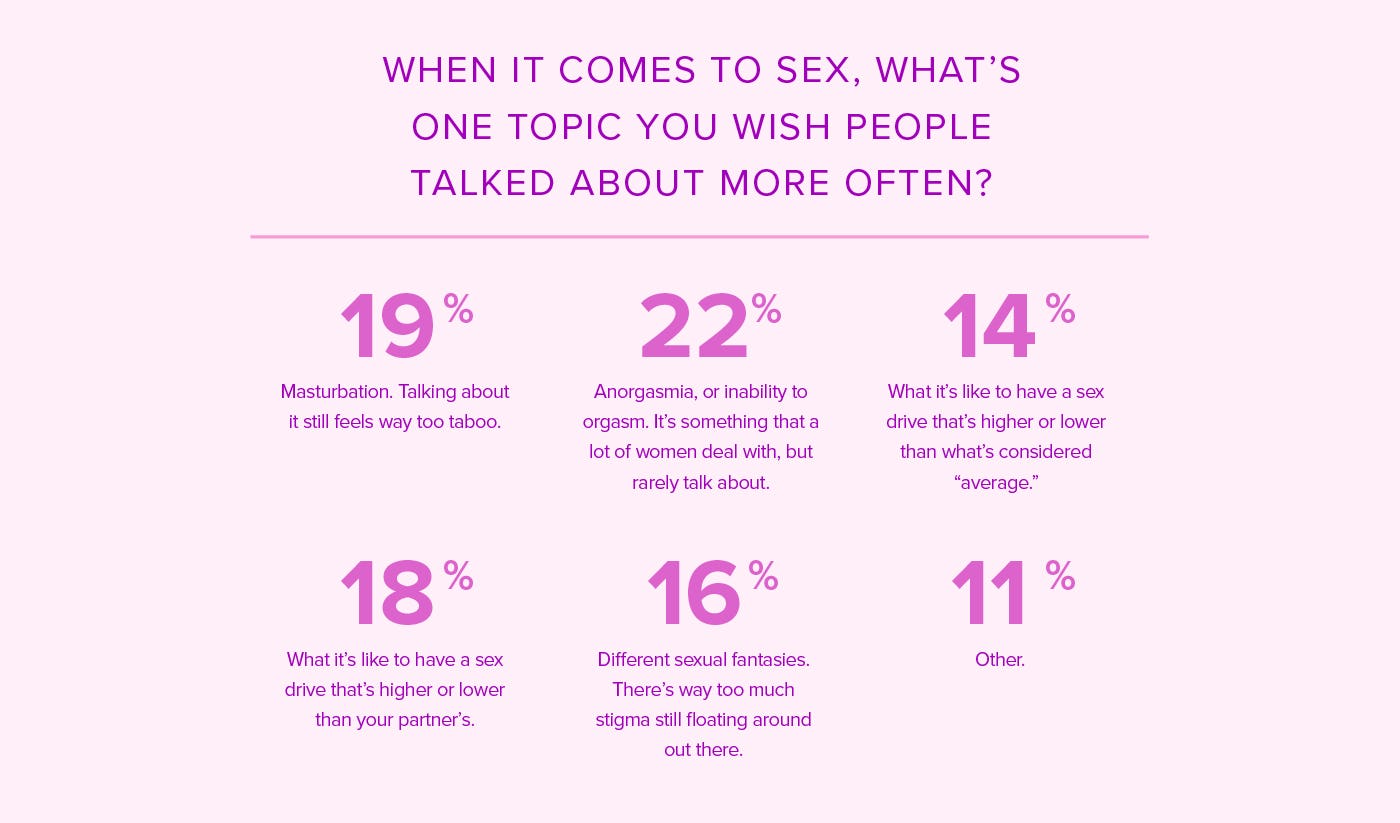 WHEN IT COMES TO SEX, WHAT'S ONE TOPIC YOU WISH PEOPLE TALKED ABOUT MORE OFTEN?

19%

Masturbation. Talking about it still feels way too taboo.

22%

Anorgasmia, or inability to orgasm. It's something that a lot of women deal with, but rarely talk about.

14%

What it's like to have a sex drive that's higher or lower than what's considered "average."

18%

What it's like to have a sex drive that's higher or lower than your partner's.

16%

Different sexual fantasies. There's way too much stigma still floating around out there.

11%

Other.