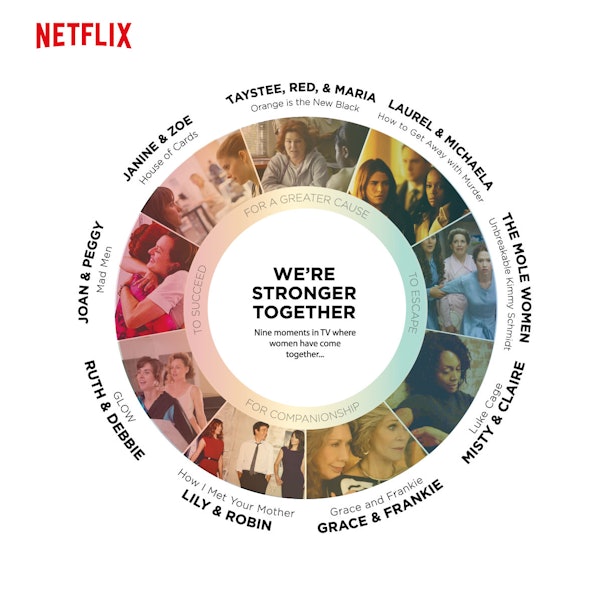 NETFLIX

WE'RE STRONGER TOGETHER

Nine moments in TV where women have come together...

FOR A GREATER CAUSE

TO ESCAPE

FOR COMPANIONSHIP

TO SUCCEED

TAYSTEE, RED, & MARIA
Orange is the New Black

LAUREL & MICHAELA
How to Get Away with Murder

THE MOLE WOMEN
Unbreakable Kimmy Schmidt

MISTY & CLAIRE
Luke Cage

GRACE & FRANKIE
Grace and Frankie

LILY & ROBIN
How I Met Your Mother

RUTH & DEBBIE
GLOW

JOAN & PEGGY
Mad Men

JANINE & ZOE
House of Cards