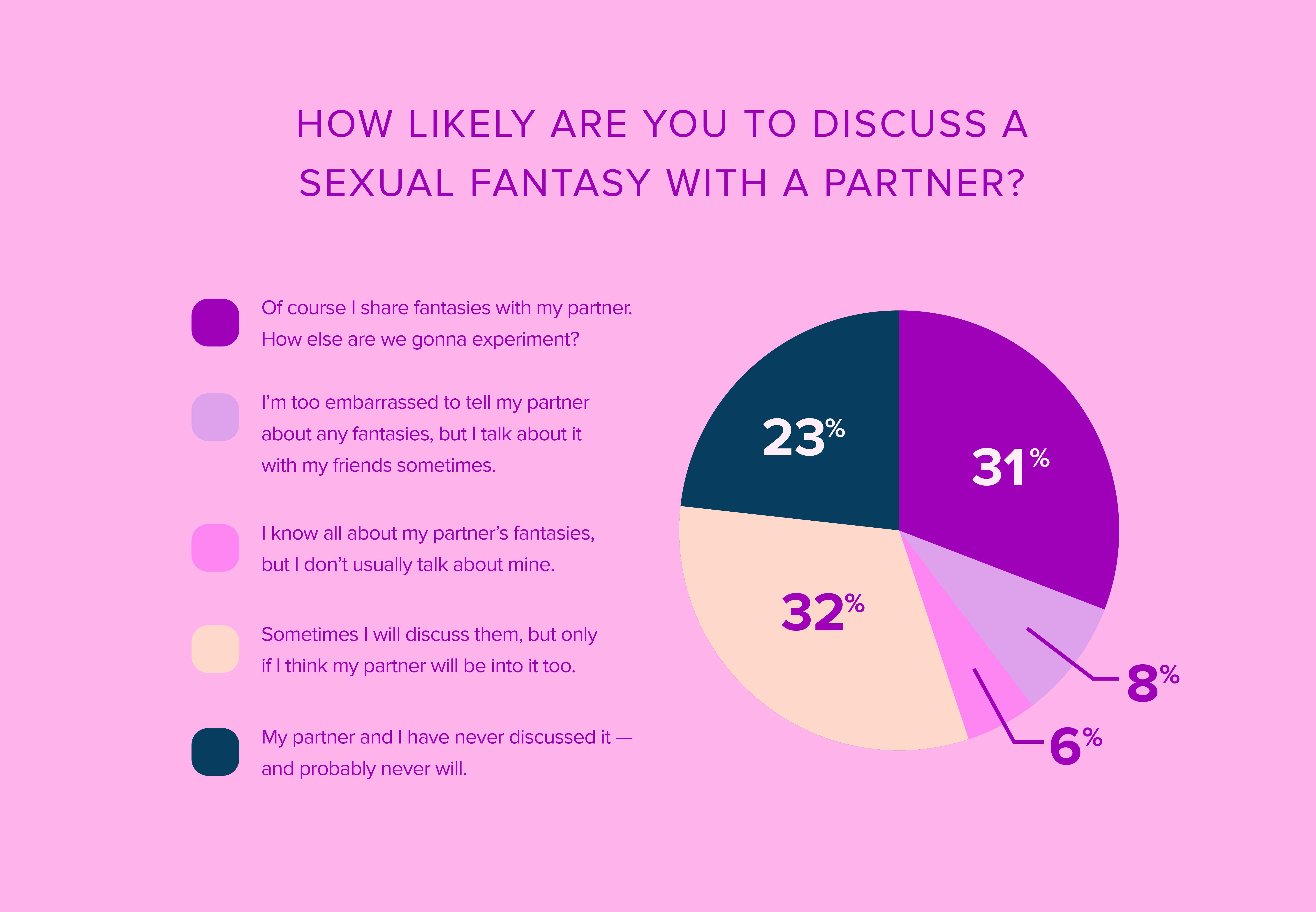 HOW LIKELY ARE YOU TO DISCUSS A SEXUAL FANTASY WITH A PARTNER?

Of course I share fantasies with my partner. How else are we gonna experiment?

I'm too embarrassed to tell my partner about any fantasies, but I talk about it with my friends sometimes.

I know all about my partner's fantasies, but I don't usually talk about mine.

Sometimes I will discuss them, but only if I think my partner will be into it too.

My partner and I have never discussed it — and probably never will.

23%

31%

32%

8%

6%