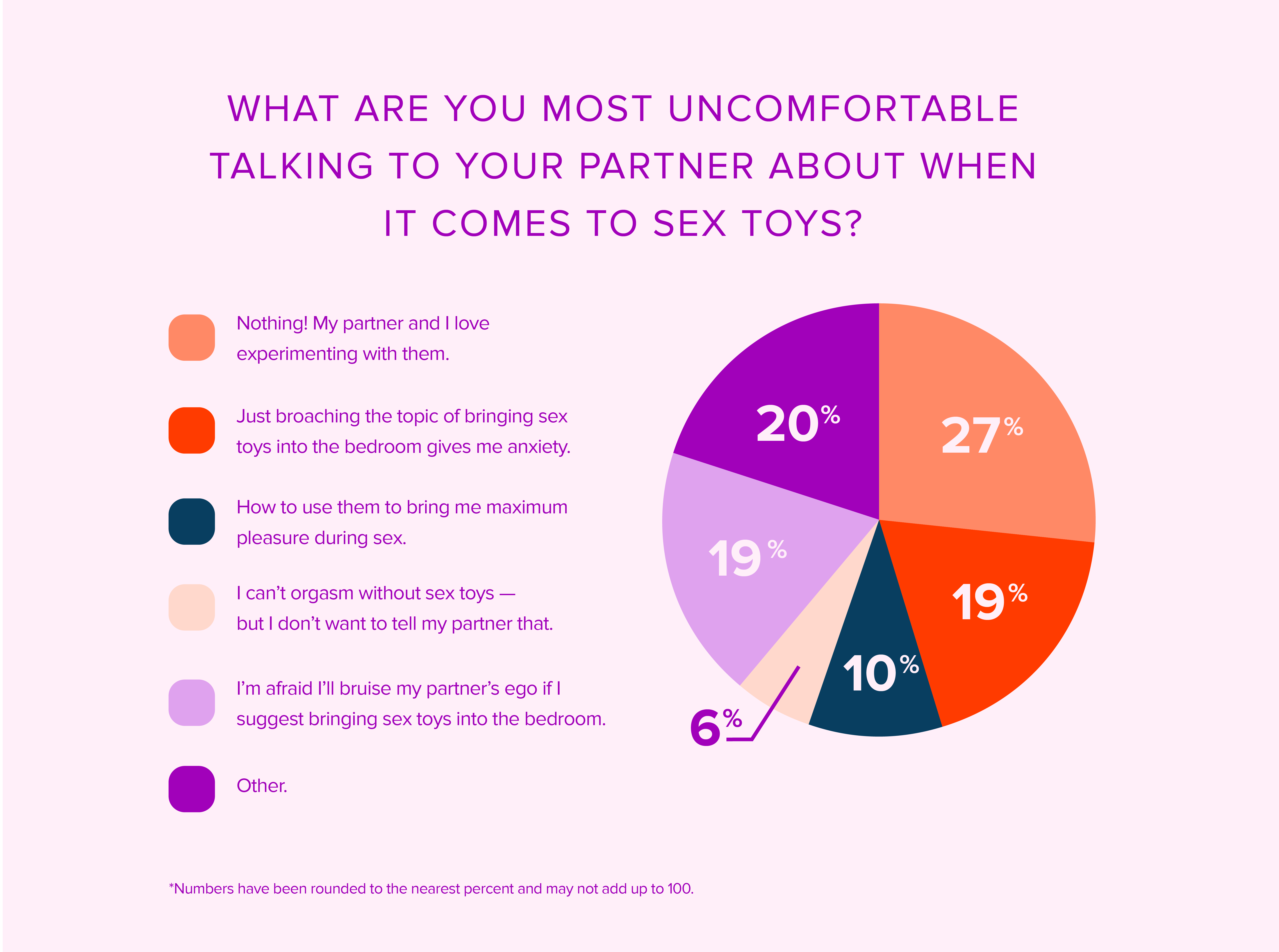 WHAT ARE YOU MOST UNCOMFORTABLE TALKING TO YOUR PARTNER ABOUT WHEN IT COMES TO SEX TOYS?

Nothing! My partner and I love experimenting with them.

Just broaching the topic of bringing sex toys into the bedroom gives me anxiety.

How to use them to bring me maximum pleasure during sex.

I can't orgasm without sex toys — but I don't want to tell my partner that.

I'm afraid I'll bruise my partner's ego if I suggest bringing sex toys into the bedroom.

Other.

20%

27%

19%

19%

10%

6%

*Numbers have been rounded to the nearest percent and may not add up to 100.