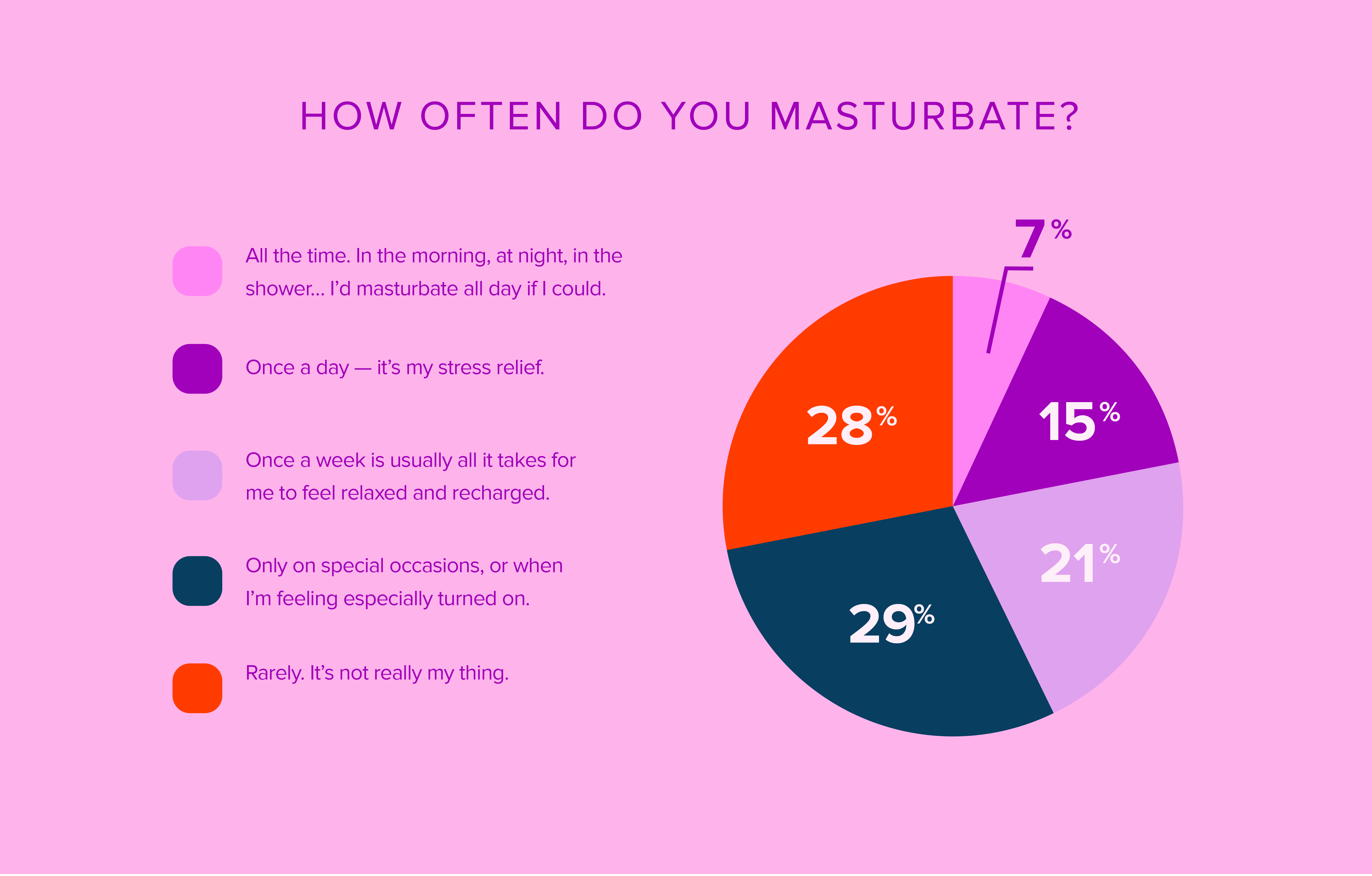 HOW OFTEN DO YOU MASTURBATE?

All the time. In the morning, at night, in the shower... I'd masturbate all day if I could.

Once a day — it's my stress relief.

Once a week is usually all it takes for me to feel relaxed and recharged.

Only on special occasions, or when I'm feeling especially turned on.

Rarely. It's not really my thing.

7%

15%

21%

29%

28%