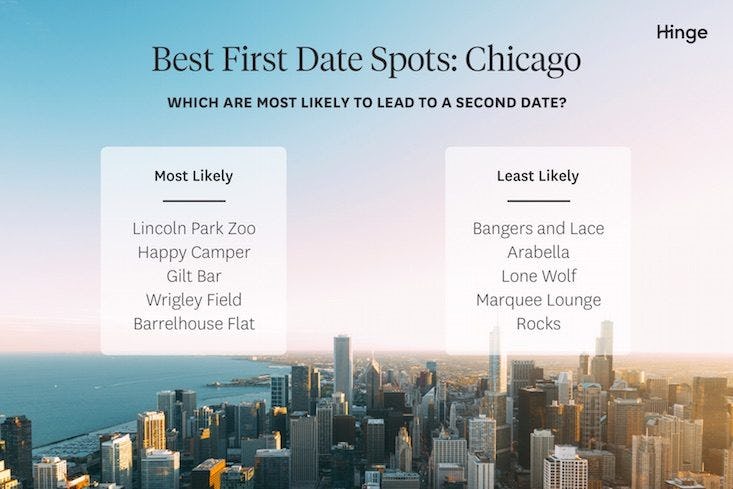 Hinge

Best First Date Spots: Chicago

WHICH ARE MOST LIKELY TO LEAD TO A SECOND DATE?

Most Likely

Lincoln Park Zoo
Happy Camper
Gilt Bar
Wrigley Field
Barrelhouse Flat

Least Likely

Bangers and Lace
Arabella
Lone Wolf
Marquee Lounge
Rocks