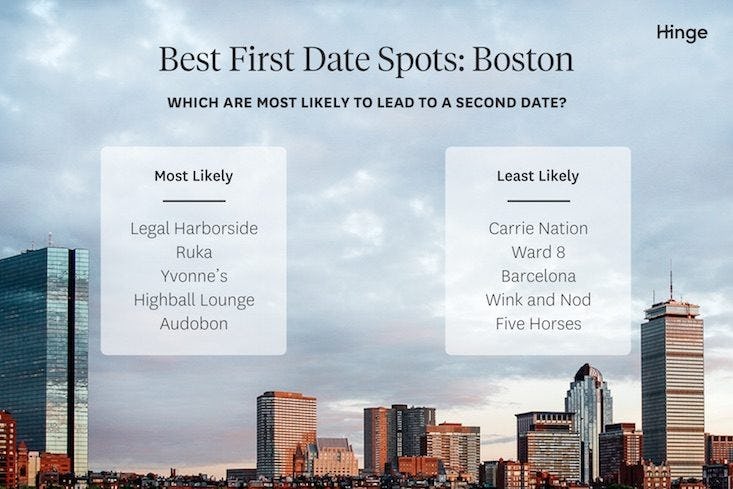 Hinge

Best First Date Spots: Boston

WHICH ARE MOST LIKELY TO LEAD TO A SECOND DATE?

Most Likely

Legal Harborside
Ruka
Yvonne's
Highball Lounge
Audobon

Least Likely

Carrie Nation
Ward 8
Barcelona
Wink and Nod
Five Horses